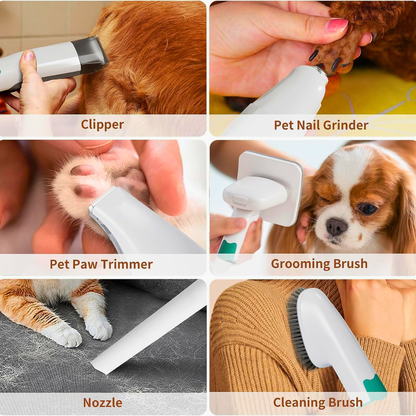 Clipper

Pet Nail Grinder

Pet Paw Trimmer

Grooming Brush

Nozzle

Cleaning Brush