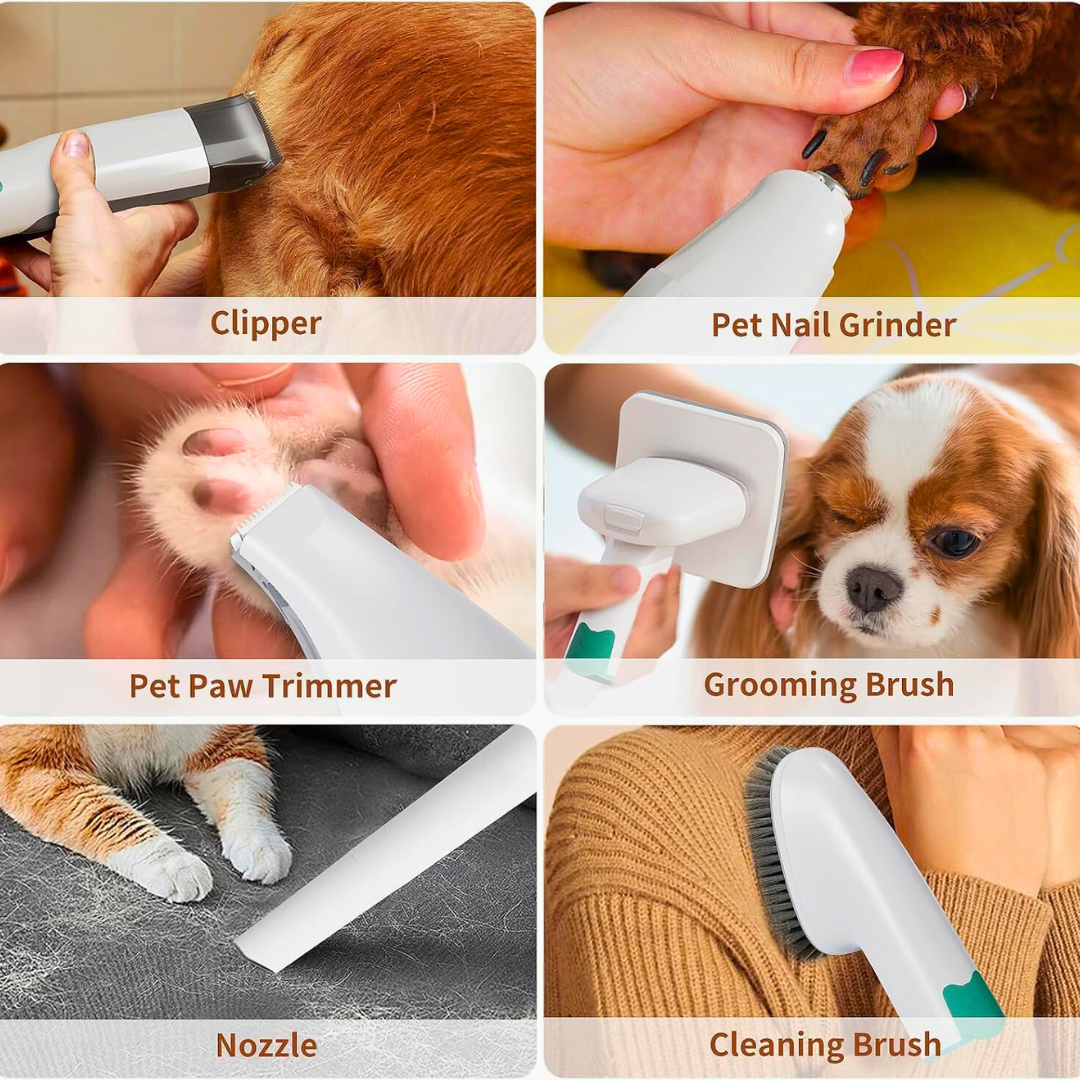 Clipper

Pet Nail Grinder

Pet Paw Trimmer

Grooming Brush

Nozzle

Cleaning Brush